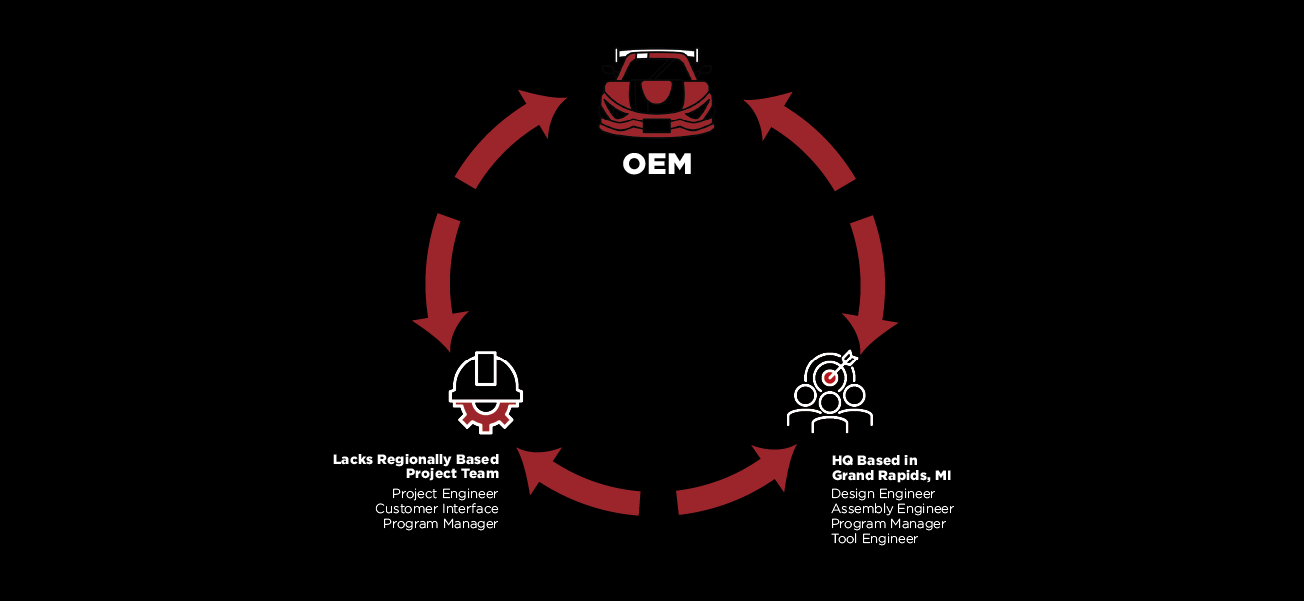 OEM

Lacks Regionally Based Project Team
Project Engineer
Customer Interface
Program Manager

HQ Based in Grand Rapids, MI
Design Engineer
Assembly Engineer
Program Manager
Tool Engineer